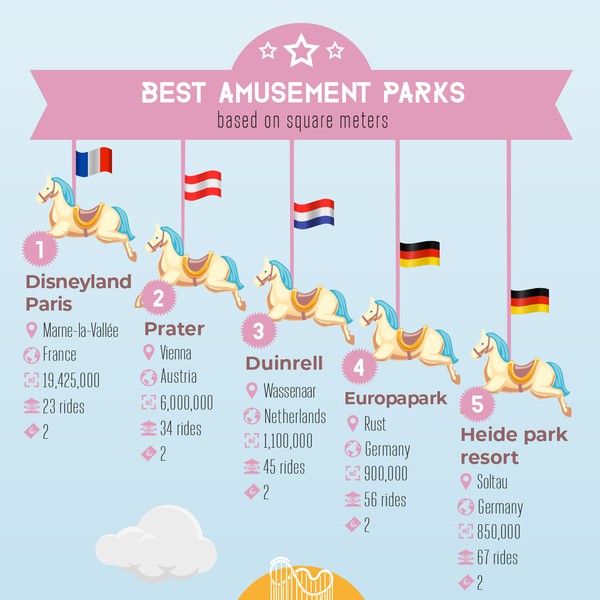 BEST AMUSEMENT PARKS
based on square meters

1
Disneyland Paris
Marne-la-Vallée
France
19,425,000
23 rides
2

2
Prater
Vienna
Austria
6,000,000
34 rides
2

3
Duinrell
Wassenaar
Netherlands
1,100,000
45 rides
2

4
Europapark
Rust
Germany
900,000
56 rides
2

5
Heide park resort
Soltau
Germany
850,000
67 rides
2