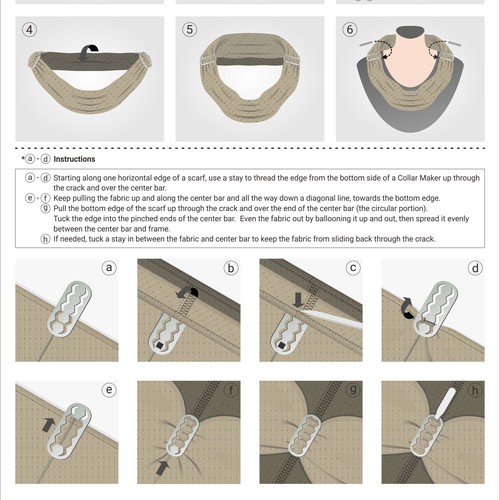 4

5

6

*ⓐ - ⓓ Instructions

ⓐ - ⓓ Starting along one horizontal edge of a scarf, use a stay to thread the edge from the bottom side of a Collar Maker up through the crack and over the center bar.
ⓔ - ⓕ Keep pulling the fabric up and along the center bar and all the way down a diagonal line, towards the bottom edge.
ⓖ Pull the bottom edge of the scarf up through the crack and over the end of the center bar (the circular portion). Tuck the edge into the pinched ends of the center bar. Even the fabric out by ballooning it up and out, then spread it evenly between the center bar and frame.
ⓗ If needed, tuck a stay in between the fabric and center bar to keep the fabric from sliding back through the crack.

a

b

c

d

e

f

g

h