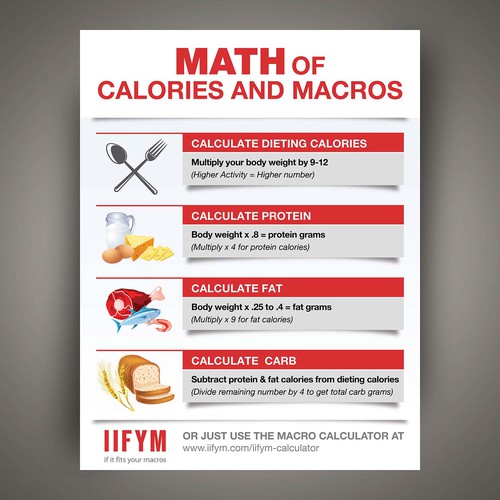 MATH OF
CALORIES AND MACROS

CALCULATE DIETING CALORIES
Multiply your body weight by 9-12
(Higher Activity = Higher number)

CALCULATE PROTEIN
Body weight x .8 = protein grams
(Multiply x 4 for protein calories)

CALCULATE FAT
Body weight x .25 to .4 = fat grams
(Multiply x 9 for fat calories)

CALCULATE CARB
Subtract protein & fat calories from dieting calories
(Divide remaining number by 4 to get total carb grams)

IIFYM
If it fits your macros

OR JUST USE THE MACRO CALCULATOR AT
www.iifym.com/iifym-calculator