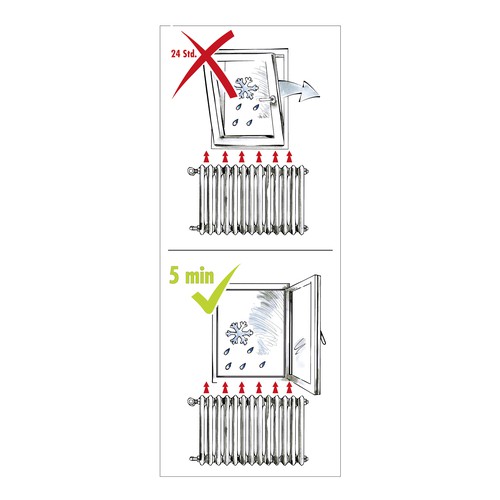 24 Std.

5 min