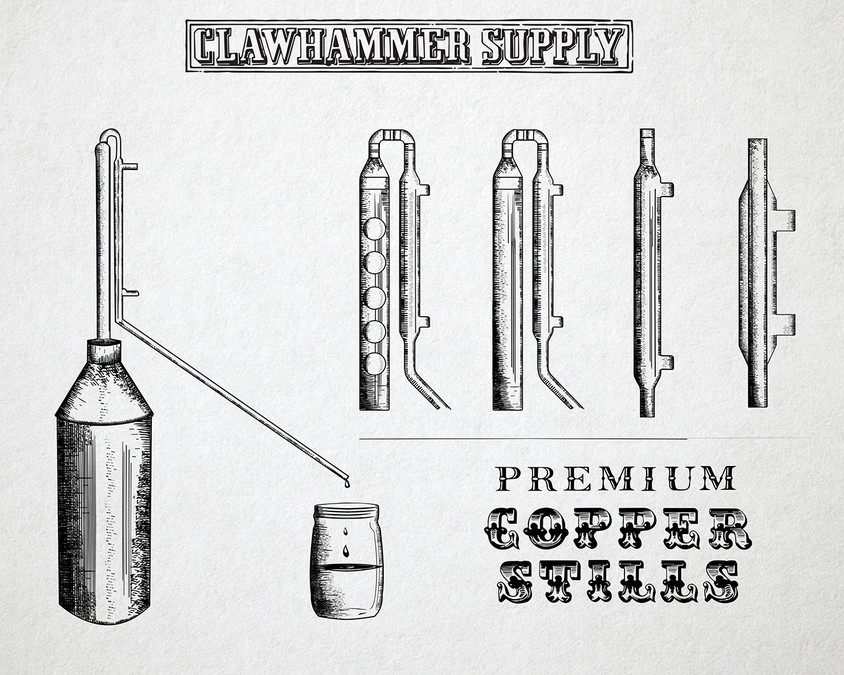 CLAWHAMMER SUPPLY

PREMIUM
COPPER
STILLS