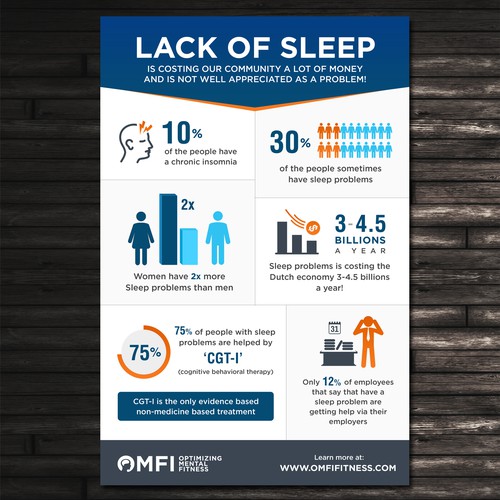 LACK OF SLEEP
IS COSTING OUR COMMUNITY A LOT OF MONEY AND IS NOT WELL APPRECIATED AS A PROBLEM!

10%
of the people have a chronic insomnia

30%
of the people sometimes have sleep problems

2x
Women have 2x more Sleep problems than men

3-4.5
BILLIONS
A YEAR
Sleep problems is costing the Dutch economy 3-4.5 billions a year!

75%
75% of people with sleep problems are helped by
'CGT-I'
(cognitive behavioral therapy)

CGT-I is the only evidence based non-medicine based treatment

31
Only 12% of employees that say that have a sleep problem are getting help via their employers

OMFI OPTIMIZING MENTAL FITNESS
Learn more at:
WWW.OMFIFITNESS.COM