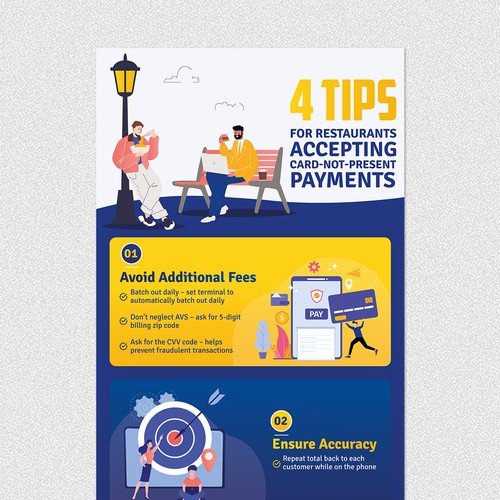 4 TIPS
FOR RESTAURANTS
ACCEPTING
CARD-NOT-PRESENT
PAYMENTS

01
Avoid Additional Fees
Batch out daily – set terminal to automatically batch out daily
Don't neglect AVS – ask for 5-digit billing zip code
Ask for the CVV code – helps prevent fraudulent transactions

PAY

02
Ensure Accuracy
Repeat total back to each customer while on the phone