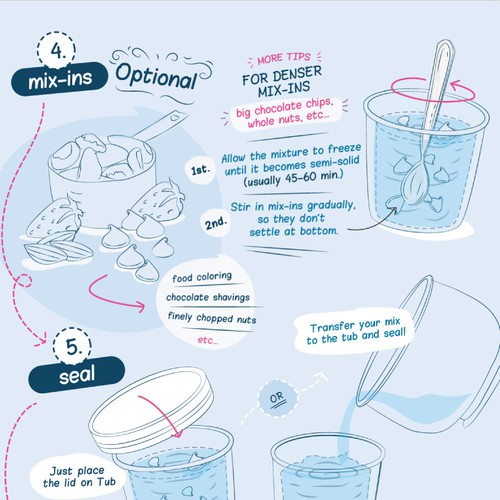 4.
mix-ins

Optional

MORE TIPS
FOR DENSER MIX-INS
big chocolate chips, whole nuts, etc...

1st. Allow the mixture to freeze until it becomes semi-solid (usually 45-60 min.)

2nd. Stir in mix-ins gradually, so they don't settle at bottom.

food coloring
chocolate shavings
finely chopped nuts
etc...

5.
seal

Transfer your mix to the tub and seal!

OR

Just place the lid on Tub