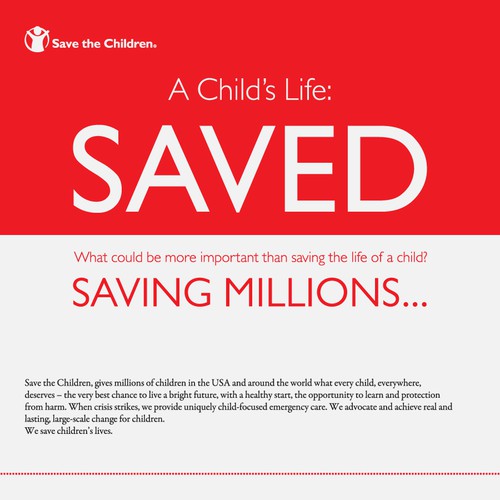 Save the Children®

A Child's Life:

SAVED

What could be more important than saving the life of a child?

SAVING MILLIONS...

Save the Children, gives millions of children in the USA and around the world what every child, everywhere, deserves – the very best chance to live a bright future, with a healthy start, the opportunity to learn and protection from harm. When crisis strikes, we provide uniquely child-focused emergency care. We advocate and achieve real and lasting, large-scale change for children.
We save children's lives.