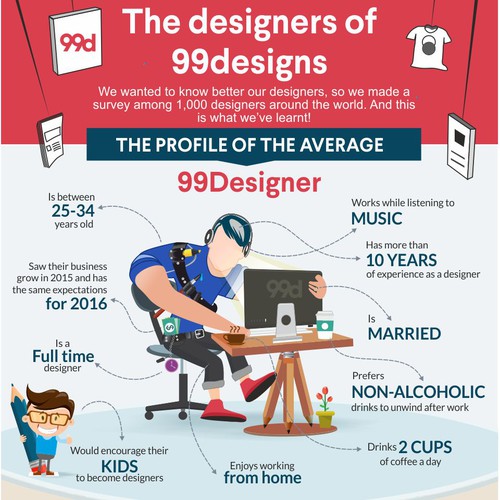 99d

The designers of 99designs

We wanted to know better our designers, so we made a survey among 1,000 designers around the world. And this is what we've learnt!

THE PROFILE OF THE AVERAGE
99Designer

Is between
25-34
years old

Saw their business grow in 2015 and has the same expectations
for 2016

Is a
Full time
designer

Would encourage their
KIDS
to become designers

Enjoys working
from home

Works while listening to
MUSIC

Has more than
10 YEARS
of experience as a designer

99d

Is
MARRIED

Prefers
NON-ALCOHOLIC
drinks to unwind after work

Drinks 2 CUPS
of coffee a day