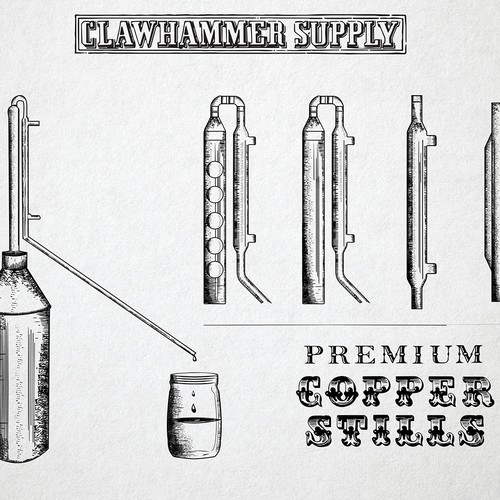 CLAWHAMMER SUPPLY

PREMIUM
COPPER
STILLS