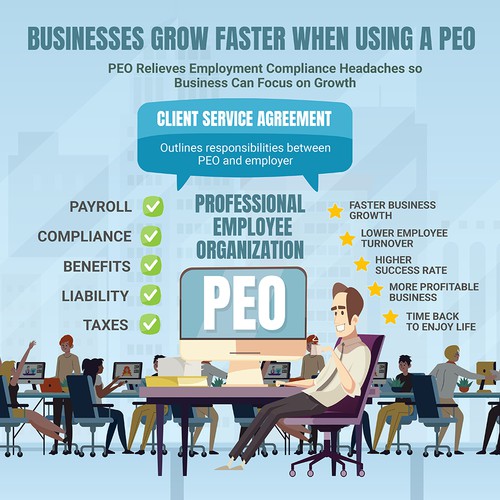 BUSINESSES GROW FASTER WHEN USING A PEO

PEO Relieves Employment Compliance Headaches so Business Can Focus on Growth

CLIENT SERVICE AGREEMENT

Outlines responsibilities between PEO and employer

PAYROLL
COMPLIANCE
BENEFITS
LIABILITY
TAXES

PROFESSIONAL EMPLOYEE ORGANIZATION

PEO

FASTER BUSINESS GROWTH
LOWER EMPLOYEE TURNOVER
HIGHER SUCCESS RATE
MORE PROFITABLE BUSINESS
TIME BACK TO ENJOY LIFE