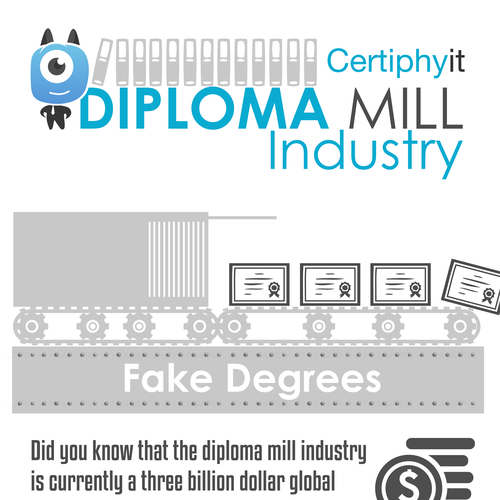 Certiphyit

DIPLOMA MILL
Industry

Fake Degrees

Did you know that the diploma mill industry is currently a three billion dollar global

$