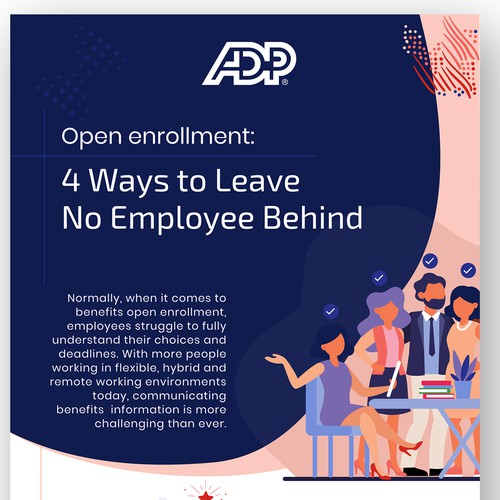 ADP®

Open enrollment:

4 Ways to Leave No Employee Behind

Normally, when it comes to benefits open enrollment, employees struggle to fully understand their choices and deadlines. With more people working in flexible, hybrid and remote working environments today, communicating benefits information is more challenging than ever.