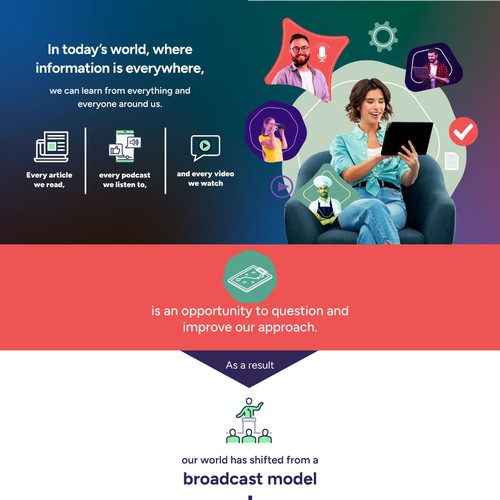 In today's world, where information is everywhere,

we can learn from everything and everyone around us.

Every article we read,

every podcast we listen to,

and every video we watch

is an opportunity to question and improve our approach.

As a result

our world has shifted from a

broadcast model