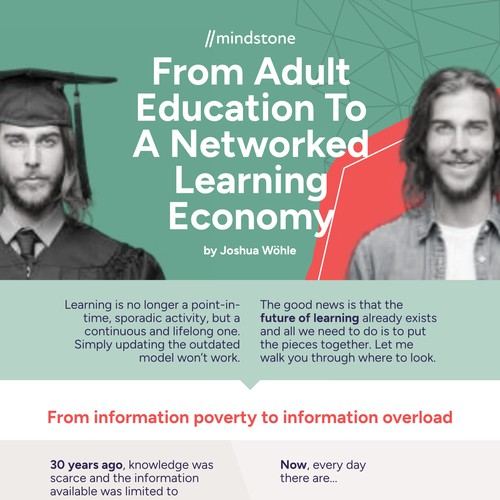 //mindstone

From Adult Education To A Networked Learning Economy

by Joshua Wöhle

Learning is no longer a point-in-time, sporadic activity, but a continuous and lifelong one. Simply updating the outdated model won't work.

The good news is that the future of learning already exists and all we need to do is to put the pieces together. Let me walk you through where to look.

From information poverty to information overload

30 years ago, knowledge was scarce and the information available was limited to

Now, every day there are...