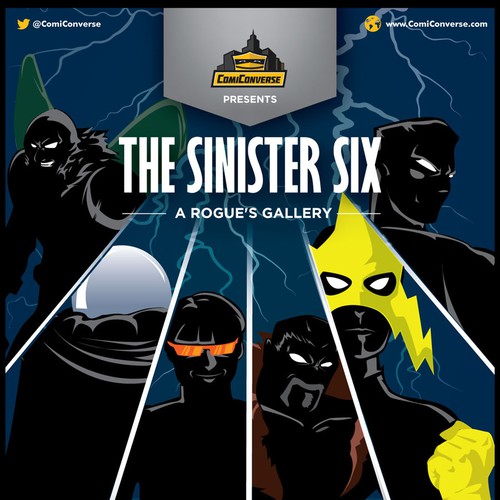 @ComiConverse

www.ComiConverse.com

ComiConverse

PRESENTS

THE SINISTER SIX

A ROGUE'S GALLERY