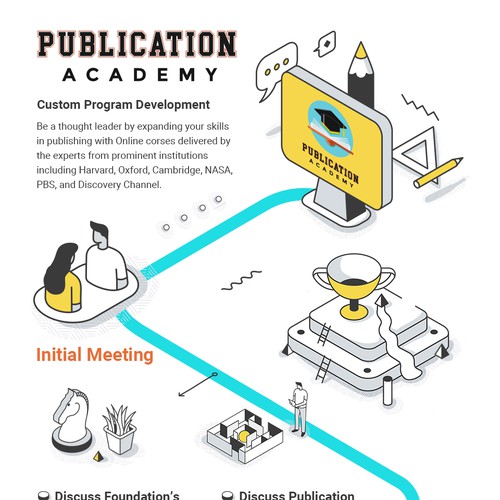 PUBLICATION
ACADEMY

Custom Program Development

Be a thought leader by expanding your skills in publishing with Online corses delivered by the experts from prominent institutions including Harvard, Oxford, Cambridge, NASA, PBS, and Discovery Channel.

PUBLICATION
ACADEMY

Initial Meeting

Discuss Foundation's

Discuss Publication