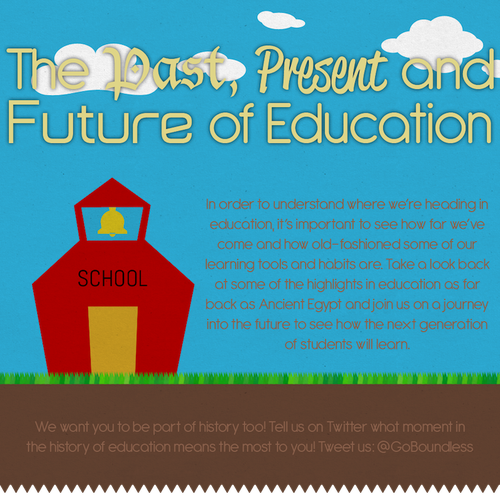 The Past, Present and Future of Education

SCHOOL

In order to understand where we're heading in education, it's important to see how far we've come and how old-fashioned some of our learning tools and habits are. Take a look back at some of the highlights in education as far back as Ancient Egypt and join us on a journey into the future to see how the next generation of students will learn.

We want you to be part of history too! Tell us on Twitter what moment in the history of education means the most to you! Tweet us: @GoBoundless