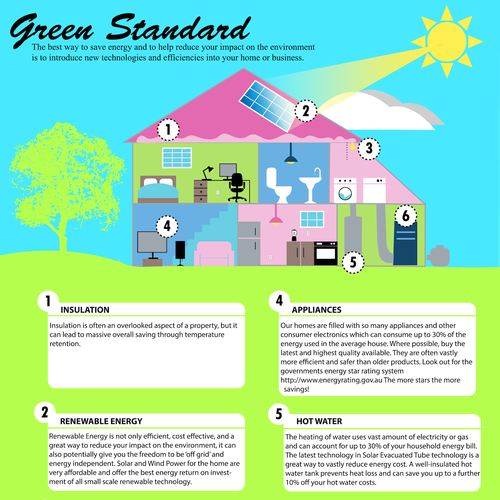 Green Standard

The best way to save energy and to help reduce your impact on the environment is to introduce new technologies and efficiencies into your home or business.

1

2

3

4

5

6

1 INSULATION

Insulation is often an overlooked aspect of a property, but it can lead to massive overall saving through temperature retention.

2 RENEWABLE ENERGY

Renewable Energy is not only efficient, cost effective, and a great way to reduce your impact on the environment, it can also potentially give you the freedom to be 'off grid' and energy independent. Solar and Wind Power for the home are very affordable and offer the best energy return on investment of all small scale renewable technology.

4 APPLIANCES

Our homes are filled with so many appliances and other consumer electronics which can consume up to 30% of the energy used in the average house. Where possible, buy the latest and highest quality available. They are often vastly more efficient and safer than older products. Look out for the governments energy star rating system http://www.energyrating.gov.au The more stars the more savings!

5 HOT WATER

The heating of water uses vast amount of electricity or gas and can account for up to 30% of your household energy bill. The latest technology in Solar Evacuated Tube technology is a great way to vastly reduce energy cost. A well-insulated hot water tank prevents heat loss and can save you up to a further 10% off your hot water costs.