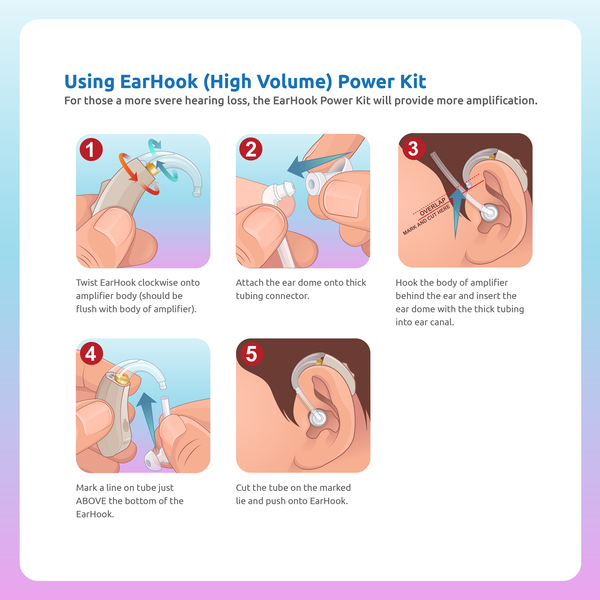 Using EarHook (High Volume) Power Kit

For those a more svere hearing loss, the EarHook Power Kit will provide more amplification.

1

Twist EarHook clockwise onto amplifier body (should be flush with body of amplifier).

2

Attach the ear dome onto thick tubing connector.

3

OVERLAP

MARK AND CUT HERE

Hook the body of amplifier behind the ear and insert the ear dome with the thick tubing into ear canal.

4

Mark a line on tube just ABOVE the bottom of the EarHook.

5

Cut the tube on the marked lie and push onto EarHook.