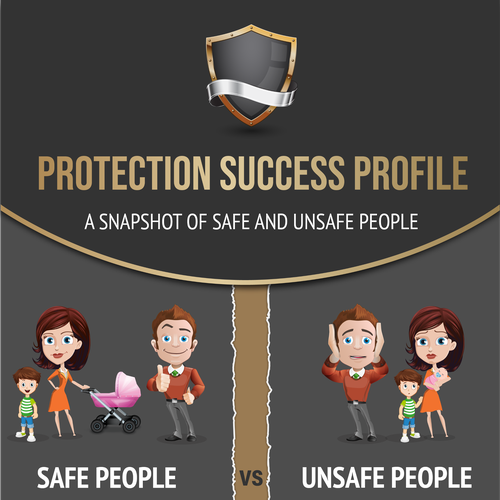 PROTECTION SUCCESS PROFILE

A SNAPSHOT OF SAFE AND UNSAFE PEOPLE

SAFE PEOPLE

VS

UNSAFE PEOPLE