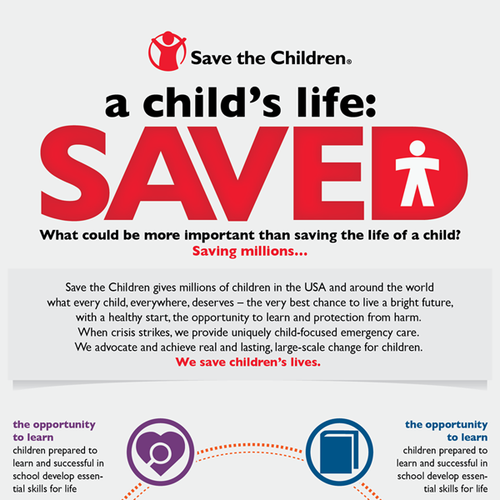 Save the Children®

a child's life:

SAVED

What could be more important than saving the life of a child?
Saving millions...

Save the Children gives millions of children in the USA and around the world what every child, everywhere, deserves – the very best chance to live a bright future, with a healthy start, the opportunity to learn and protection from harm. When crisis strikes, we provide uniquely child-focused emergency care. We advocate and achieve real and lasting, large-scale change for children.
We save children's lives.

the opportunity to learn
children prepared to learn and successful in school develop essential skills for life

the opportunity to learn
children prepared to learn and successful in school develop essential skills for life