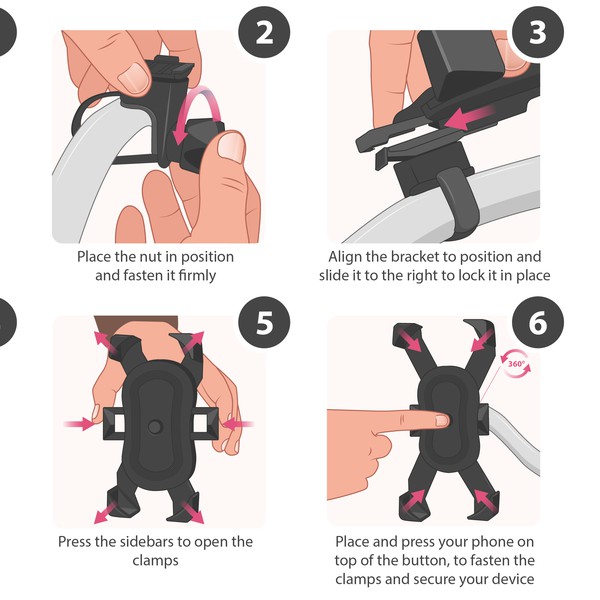 2

Place the nut in position and fasten it firmly

3

Align the bracket to position and slide it to the right to lock it in place

5

Press the sidebars to open the clamps

6

360°

Place and press your phone on top of the button, to fasten the clamps and secure your device