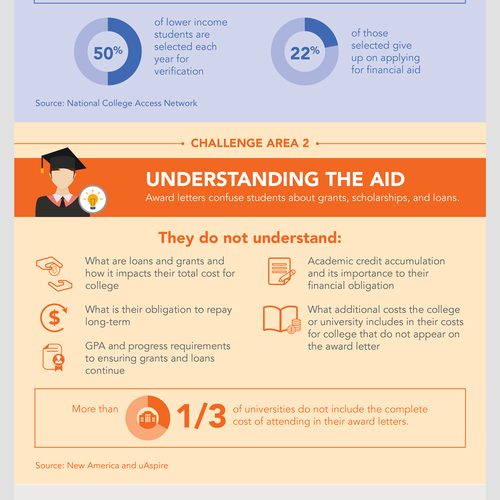 50%

of lower income students are selected each year for verification

22%

of those selected give up on applying for financial aid

Source: National College Access Network

CHALLENGE AREA 2

UNDERSTANDING THE AID

Award letters confuse students about grants, scholarships, and loans.

They do not understand:

What are loans and grants and how it impacts their total cost for college

What is their obligation to repay long-term

GPA and progress requirements to ensuring grants and loans continue

Academic credit accumulation and its importance to their financial obligation

What additional costs the college or university includes in their costs for college that do not appear on the award letter

More than 1/3 of universities do not include the complete cost of attending in their award letters.

Source: New America and uAspire