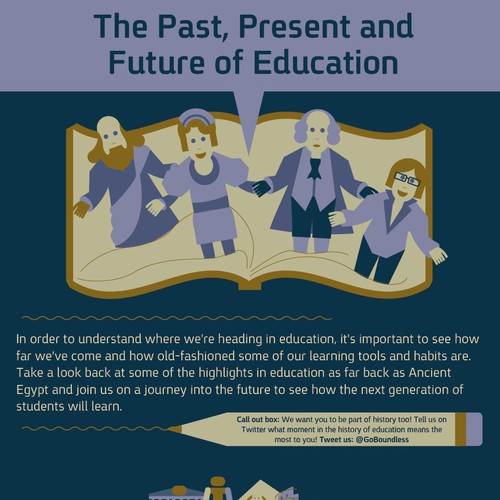 The Past, Present and Future of Education

In order to understand where we're heading in education, it's important to see how far we've come and how old-fashioned some of our learning tools and habits are. Take a look back at some of the highlights in education as far back as Ancient Egypt and join us on a journey into the future to see how the next generation of students will learn.

Call out box: We want you to be part of history too! Tell us on Twitter what moment in the history of education means the most to you! Tweet us: @GoBoundless