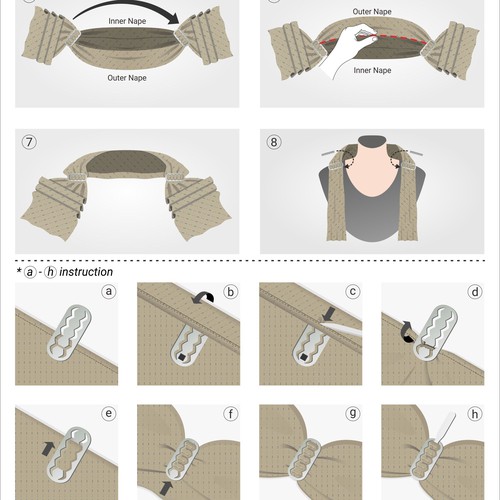 Inner Nape

Outer Nape

Outer Nape

Inner Nape

7

8

* a - h instruction

a

b

c

d

e

f

g

h