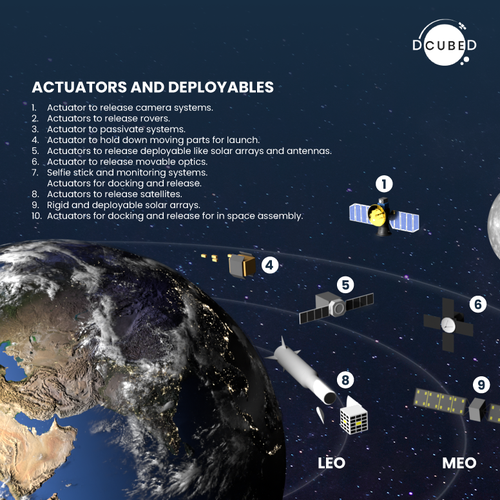 DCUBED

ACTUATORS AND DEPLOYABLES

1. Actuator to release camera systems.
2. Actuators to release rovers.
3. Actuator to passivate systems.
4. Actuator to hold down moving parts for launch.
5. Actuators to release deployable like solar arrays and antennas.
6. Actuator to release movable optics.
7. Selfie stick and monitoring systems. Actuators for docking and release.
8. Actuators to release satellites.
9. Rigid and deployable solar arrays.
10. Actuators for docking and release for in space assembly.

1

4

5

6

8

9

LEO

MEO