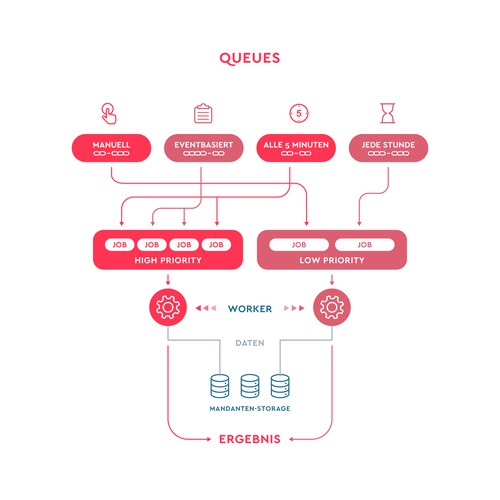 QUEUES

5

MANUELL

EVENTBASIERT

ALLE 5 MINUTEN

JEDE STUNDE

JOB JOB JOB JOB

HIGH PRIORITY

JOB JOB

LOW PRIORITY

WORKER

DATEN

MANDANTEN-STORAGE

ERGEBNIS