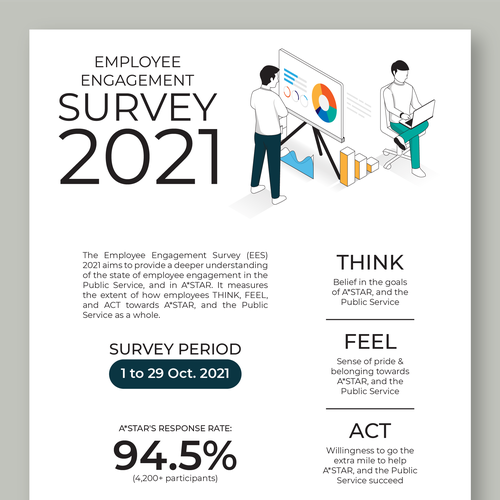 EMPLOYEE ENGAGEMENT
SURVEY
2021

The Employee Engagement Survey (EES) 2021 aims to provide a deeper understanding of the state of employee engagement in the Public Service, and in A*STAR. It measures the extent of how employees THINK, FEEL, and ACT towards A*STAR, and the Public Service as a whole.

SURVEY PERIOD
1 to 29 Oct. 2021

A*STAR'S RESPONSE RATE:
94.5%
(4,200+ participants)

THINK
Belief in the goals of A*STAR, and the Public Service

FEEL
Sense of pride & belonging towards A*STAR, and the Public Service

ACT
Willingness to go the extra mile to help A*STAR, and the Public Service succeed