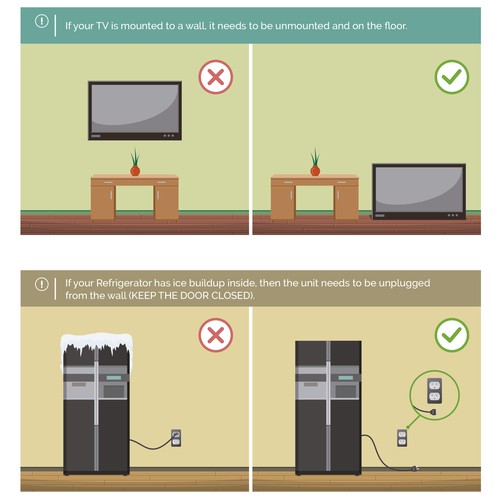 If your TV is mounted to a wall, it needs to be unmounted and on the floor.

If your Refrigerator has ice buildup inside, then the unit needs to be unplugged from the wall (KEEP THE DOOR CLOSED).