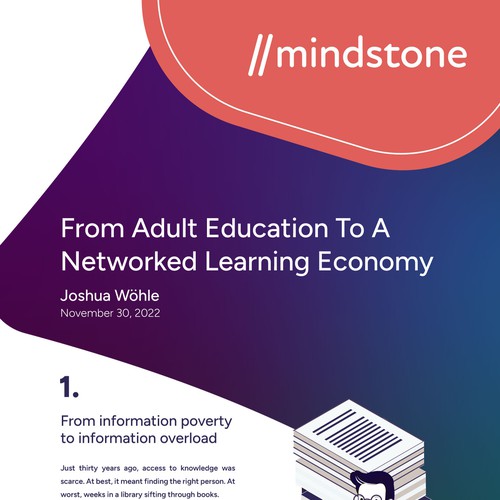 //mindstone

From Adult Education To A Networked Learning Economy

Joshua Wöhle
November 30, 2022

1.

From information poverty to information overload

Just thirty years ago, access to knowledge was scarce. At best, it meant finding the right person. At worst, weeks in a library sifting through books.