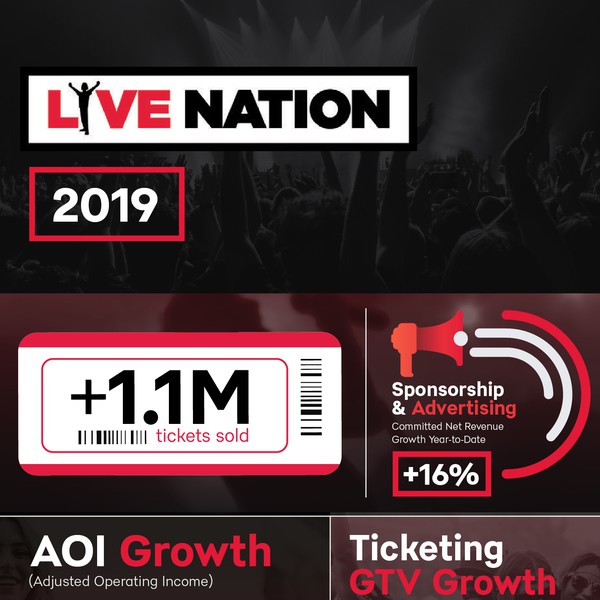 LIVE NATION

2019

+1.1M tickets sold

Sponsorship & Advertising
Committed Net Revenue Growth Year-to-Date

+16%

AOI Growth
(Adjusted Operating Income)

Ticketing GTV Growth