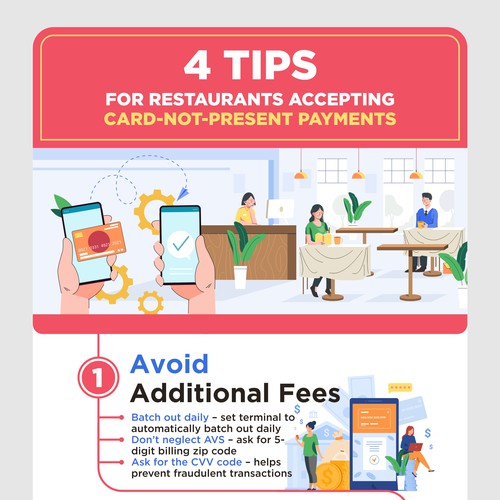 4 TIPS
FOR RESTAURANTS ACCEPTING
CARD-NOT-PRESENT PAYMENTS

1 Avoid Additional Fees

Batch out daily – set terminal to automatically batch out daily
Don't neglect AVS – ask for 5-digit billing zip code
Ask for the CVV code – helps prevent fraudulent transactions