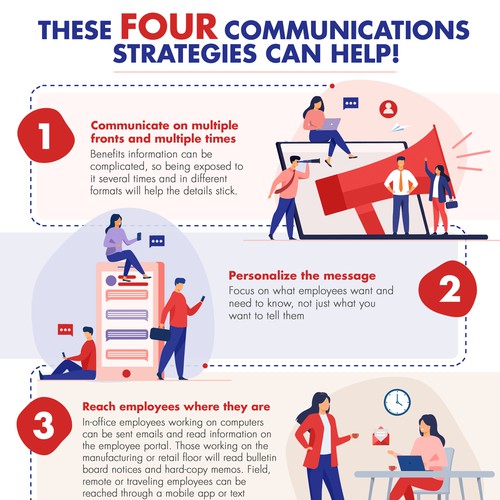 THESE FOUR COMMUNICATIONS STRATEGIES CAN HELP!

1

Communicate on multiple fronts and multiple times

Benefits information can be complicated, so being exposed to it several times and in different formats will help the details stick.

Personalize the message

Focus on what employees want and need to know, not just what you want to tell them

2

3

Reach employees where they are

In-office employees working on computers can be sent emails and read information on the employee portal. Those working on the manufacturing or retail floor will read bulletin board notices and hard-copy memos. Field, remote or traveling employees can be reached through a mobile app or text