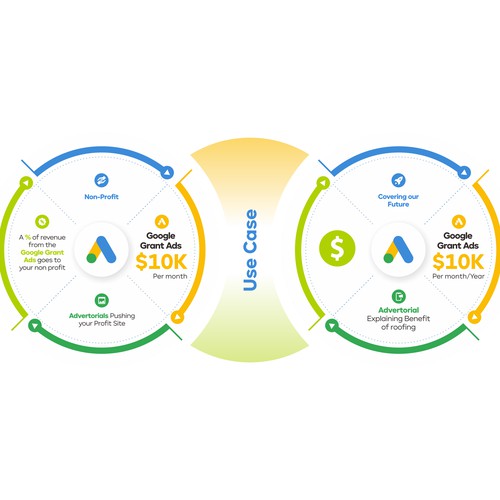 Non-Profit

A % of revenue from the Google Grant Ads goes to your non profit

Google Grant Ads
$10K
Per month

Advertorials Pushing your Profit Site

Use Case

Covering our Future

$

Google Grant Ads
$10K
Per month/Year

Advertorial Explaining Benefit of roofing