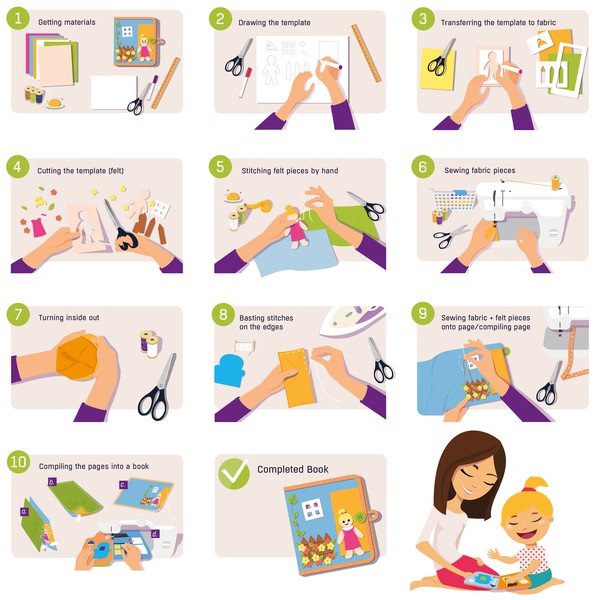 1 Getting materials

2 Drawing the template

3 Transferring the template to fabric

4 Cutting the template (felt)

5 Stitching felt pieces by hand

6 Sewing fabric pieces

7 Turning inside out

8 Basting stitches on the edges

9 Sewing fabric + felt pieces onto page/compiling page

10 Compiling the pages into a book

a. b. c. d.

Completed Book