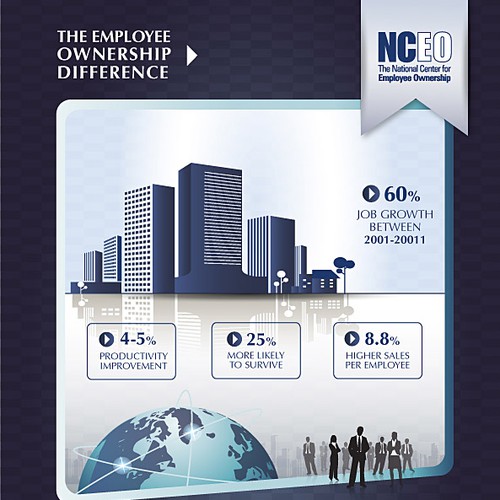 THE EMPLOYEE OWNERSHIP DIFFERENCE

NCEO
The National Center for Employee Ownership

60%
JOB GROWTH BETWEEN 2001-20011

4-5%
PRODUCTIVITY IMPROVEMENT

25%
MORE LIKELY TO SURVIVE

8.8%
HIGHER SALES PER EMPLOYEE