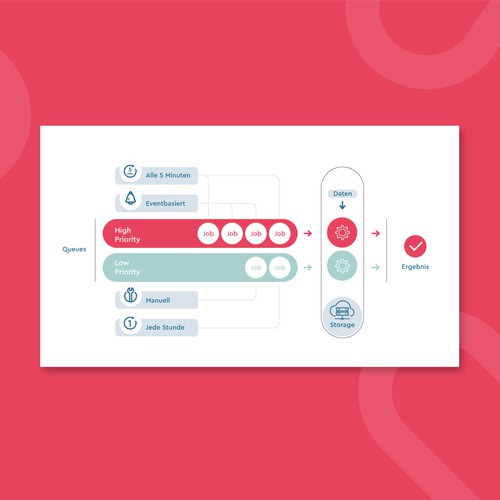 Alle 5 Minuten

Eventbasiert

Queues

High Priority

Job Job Job Job

Low Priority

Job Job

Manuell

Jede Stunde

Daten

Storage

Ergebnis