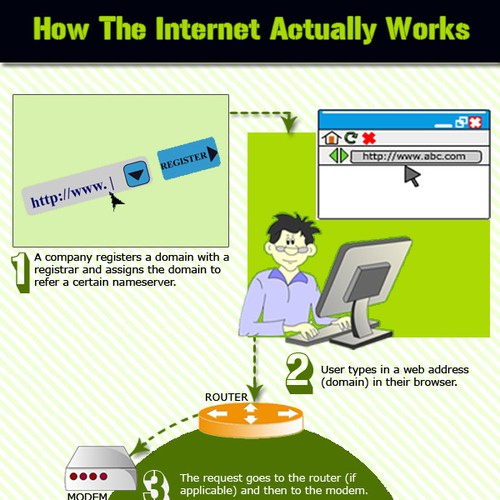 How The Internet Actually Works

http://www.

REGISTER

1 A company registers a domain with a registrar and assigns the domain to refer a certain nameserver.

http://www.abc.com

2 User types in a web address (domain) in their browser.

ROUTER

MODEM

3 The request goes to the router (if applicable) and then to the modem.