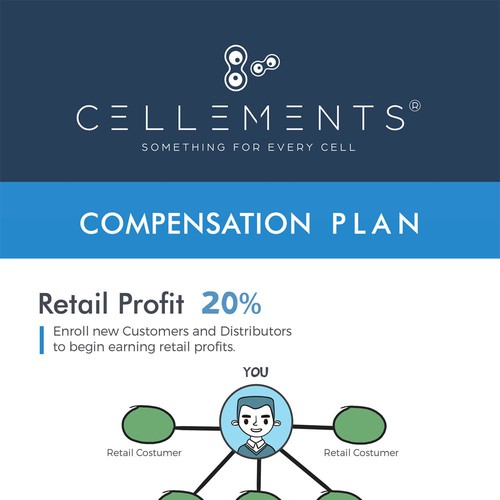 CELLEMENTS®
SOMETHING FOR EVERY CELL

COMPENSATION PLAN

Retail Profit 20%

Enroll new Customers and Distributors to begin earning retail profits.

YOU

Retail Costumer

Retail Costumer