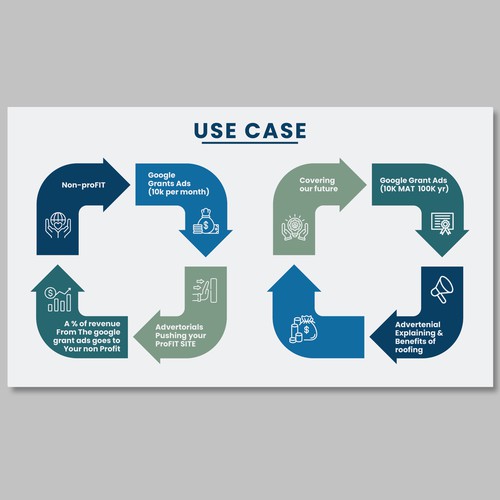 USE CASE

Non-proFIT

Google Grants Ads (10k per month)

Advertorials Pushing your ProFIT SITE

A % of revenue From The google grant ads goes to Your non Profit

Covering our future

Google Grant Ads (10K MAT 100K yr)

Advertenial Explaining & Benefits of roofing