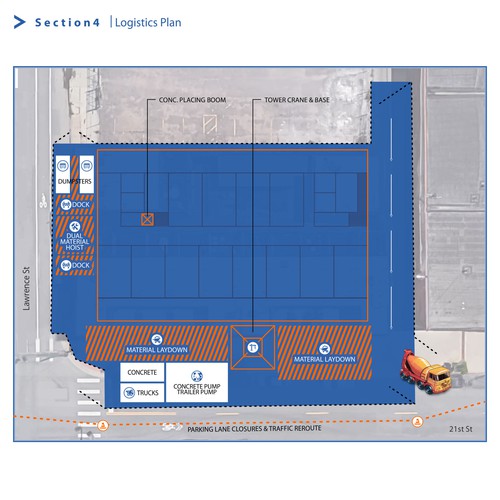 Section4 | Logistics Plan

CONC. PLACING BOOM

TOWER CRANE & BASE

DUMPSTERS

DOCK

DUAL MATERIAL HOIST

DOCK

Lawrence St

MATERIAL LAYDOWN

MATERIAL LAYDOWN

CONCRETE

TRUCKS

CONCRETE PUMP TRAILER PUMP

PARKING LANE CLOSURES & TRAFFIC REROUTE

21st St