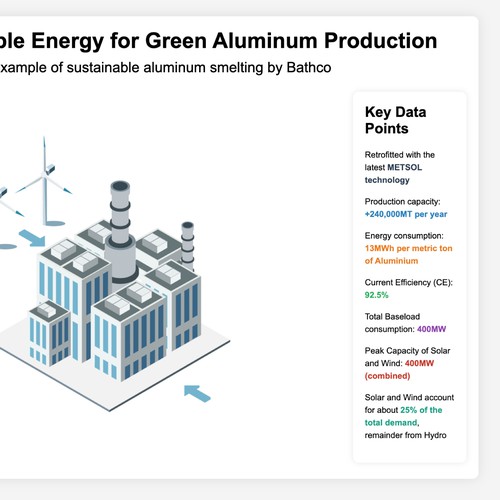 ble Energy for Green Aluminum Production

xample of sustainable aluminum smelting by Bathco

Key Data Points

Retrofitted with the latest METSOL technology

Production capacity: +240,000MT per year

Energy consumption: 13MWh per metric ton of Aluminium

Current Efficiency (CE): 92.5%

Total Baseload consumption: 400MW

Peak Capacity of Solar and Wind: 400MW (combined)

Solar and Wind account for about 25% of the total demand, remainder from Hydro