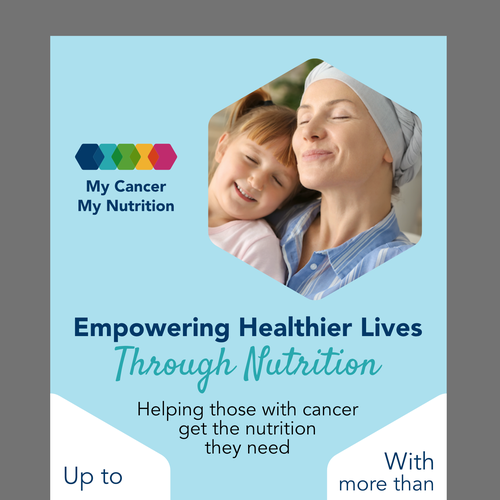 My Cancer
My Nutrition

Empowering Healthier Lives
Through Nutrition

Helping those with cancer get the nutrition they need

Up to

With more than