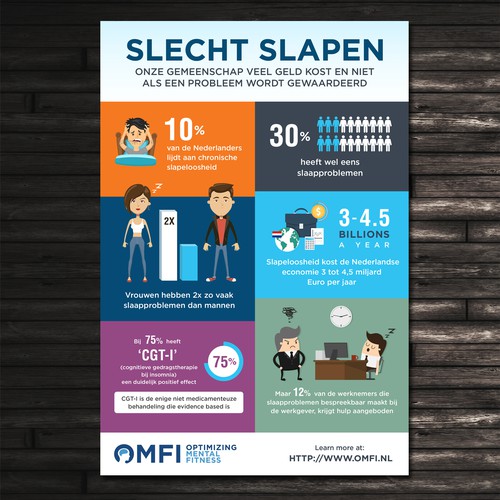 SLECHT SLAPEN
ONZE GEMEENSCHAP VEEL GELD KOST EN NIET ALS EEN PROBLEEM WORDT GEWAARDEERD

10%
van de Nederlanders lijdt aan chronische slapeloosheid

30%
heeft wel eens slaapproblemen

2X

Vrouwen hebben 2x zo vaak slaapproblemen dan mannen

3-4.5
BILLIONS
A YEAR

Slapeloosheid kost de Nederlandse economie 3 tot 4,5 miljard Euro per jaar

Bij 75% heeft
'CGT-I'
(cognitieve gedragstherapie bij insomnia)
een duidelijk positief effect

75%

CGT-I is de enige niet medicamenteuze behandeling die evidence based is

Maar 12% van de werknemers die slaapproblemen bespreekbaar maakt bij de werkgever, krijgt hulp aangeboden

OMFI OPTIMIZING MENTAL FITNESS

Learn more at:
HTTP://WWW.OMFI.NL