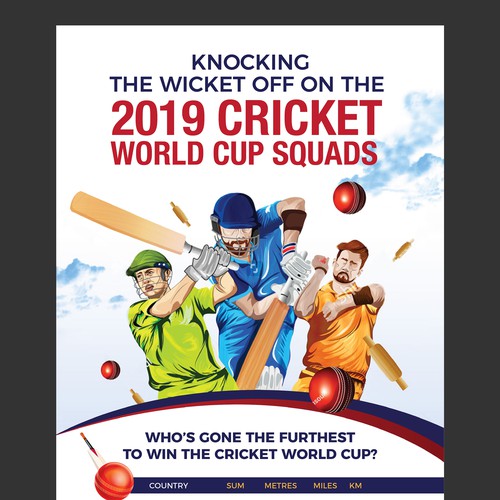 KNOCKING
THE WICKET OFF ON THE
2019 CRICKET
WORLD CUP SQUADS

WHO'S GONE THE FURTHEST
TO WIN THE CRICKET WORLD CUP?

| COUNTRY | SUM | METRES | MILES | KM |
|---|---|---|---|---|