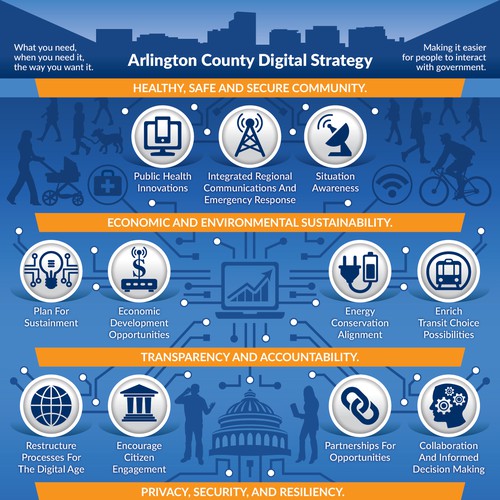 What you need, when you need it, the way you want it.

Arlington County Digital Strategy

Making it easier for people to interact with government.

HEALTHY, SAFE AND SECURE COMMUNITY.

Public Health Innovations

Integrated Regional Communications And Emergency Response

Situation Awareness

ECONOMIC AND ENVIRONMENTAL SUSTAINABILITY.

Plan For Sustainment

Economic Development Opportunities

Energy Conservation Alignment

Enrich Transit Choice Possibilities

TRANSPARENCY AND ACCOUNTABILITY.

Restructure Processes For The Digital Age

Encourage Citizen Engagement

Partnerships For Opportunities

Collaboration And Informed Decision Making

PRIVACY, SECURITY, AND RESILIENCY.