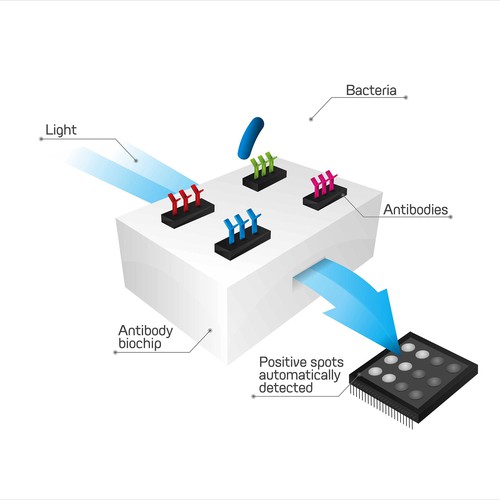 Bacteria

Light

Antibodies

Antibody biochip

Positive spots automatically detected