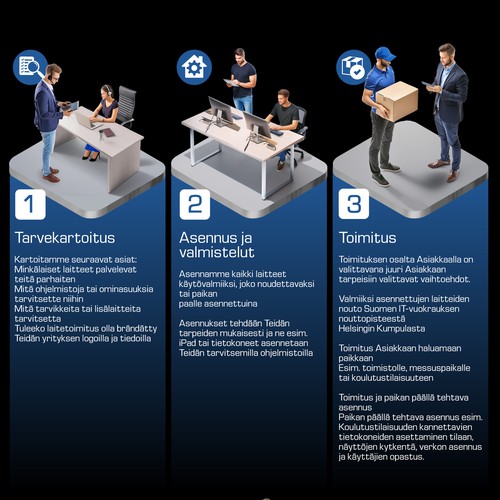 1

Tarvekartoitus

Kartoitamme seuraavat asiat:
Minkälaiset laitteet palvelevat teitä parhaiten
Mitä ohjelmistoja tai ominasuuksia tarvitsette niihin
Mitä tarvikkeita tai lisälaitteita tarvitsetta
Tuleeko laitetoimitus olla brändätty Teidän yrityksen logoilla ja tiedoilla

2

Asennus ja valmistelut

Asennamme kaikki laitteet käytövalmiiksi, joko noudettavaksi tai paikan paalle asennettuina

Asennukset tehdään Teidän tarpeiden mukaisesti ja ne esim. iPad tai tietokoneet asennetaan Teidän tarvitsemilla ohjelmistoilla

3

Toimitus

Toimituksen osalta Asiakkaalla on valittavana juuri Asiakkaan tarpeisiin valittavat vaihtoehdot.

Valmiiksi asennettujen laitteiden nouto Suomen IT-vuokrauksen nouttopisteestä Helsingin Kumpulasta

Toimitus Asiakkaan haluamaan paikkaan
Esim. toimistolle, messuspaikalle tai koulutustilaisuuteen

Toimitus ja paikan päällä tehtava asennus
Paikan päällä tehtava asennus esim. Koulutustilaisuuden kannettavien tietokoneiden asettaminen tilaan, näyttöjen kytkentä, verkon asennus ja käyttäjien opastus.